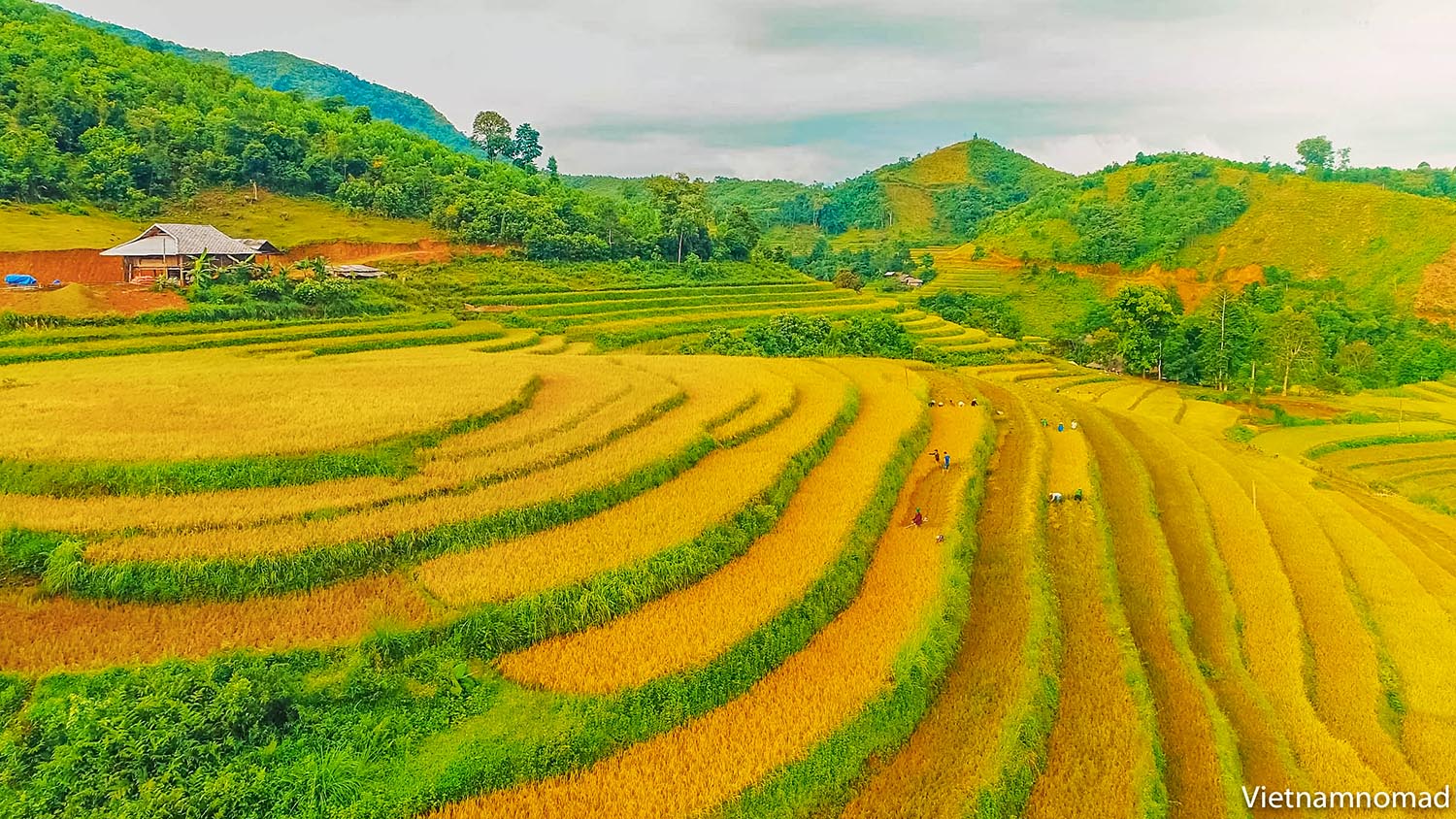 Vietnamnomad